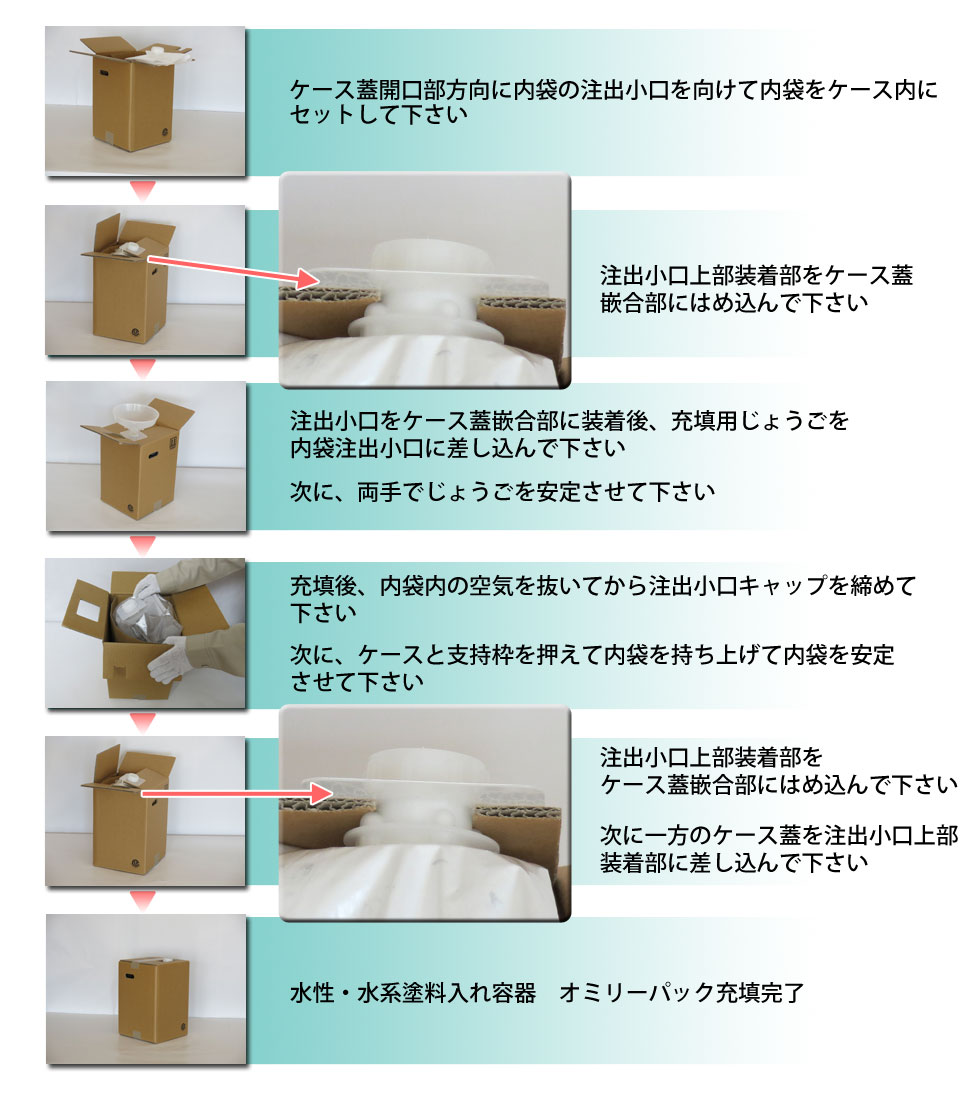 ケース蓋開口部方向に内袋の注出小口を向けて内袋をケース内にセットして下さい

注出小口上部装着部をケース蓋嵌合部にはめ込んで下さい

注出小口をケース蓋嵌合部に装着後、充填用じょうごを内袋注出小口に差し込んで下さい

次に、両手でじょうごを安定させて下さい

充填後、内袋内の空気を抜いてから注出小口キャップを締めて下さい

次に、ケースと支持枠を押えて内袋を持ち上げて内袋を安定させて下さい

注出小口上部装着部をケース蓋嵌合部にはめ込んで下さい

次に一方のケース蓋を注出小口上部装着部に差し込んで下さい

水性・水系塗料入れ容器　オミリーパック充填完了